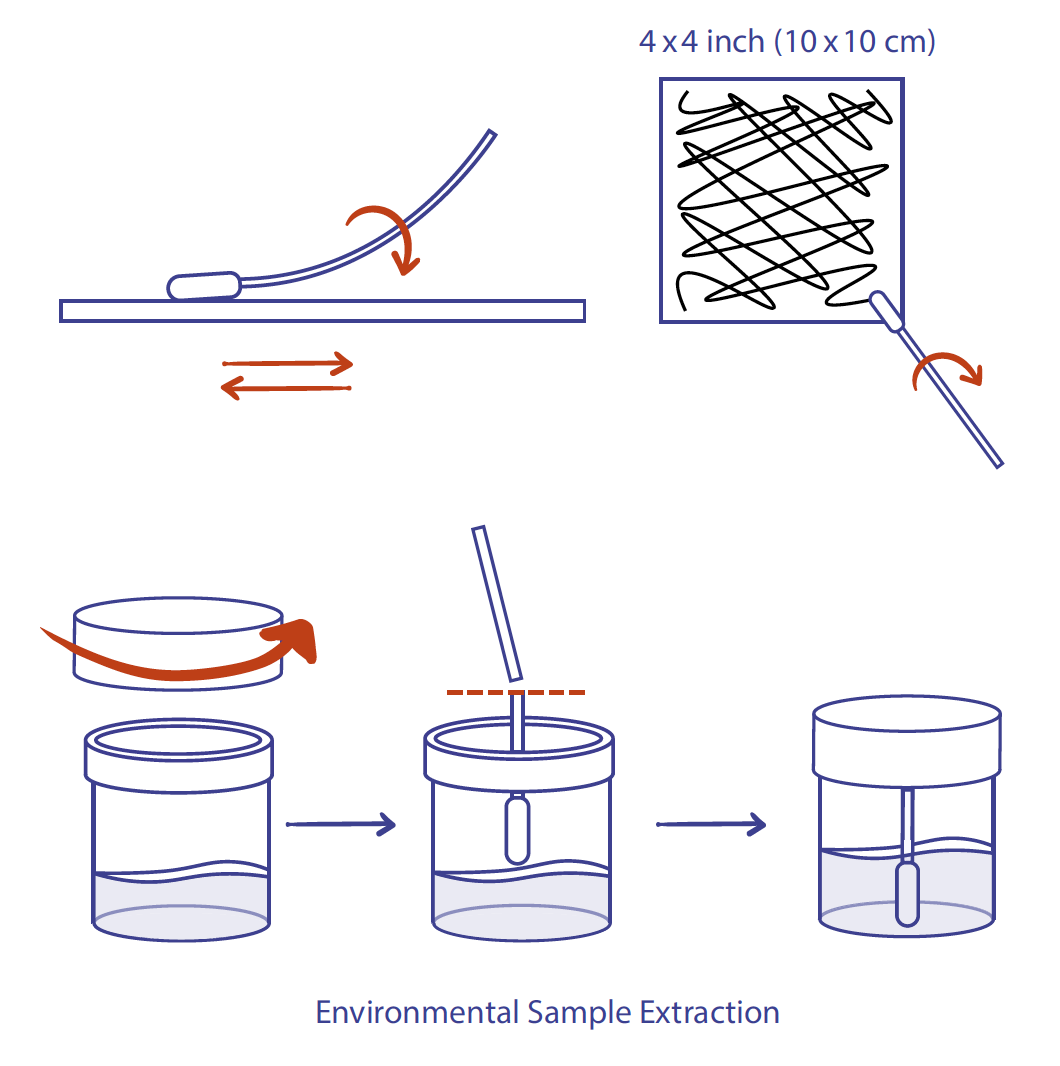 4 x 4 inch (10 x 10 cm)

Environmental Sample Extraction